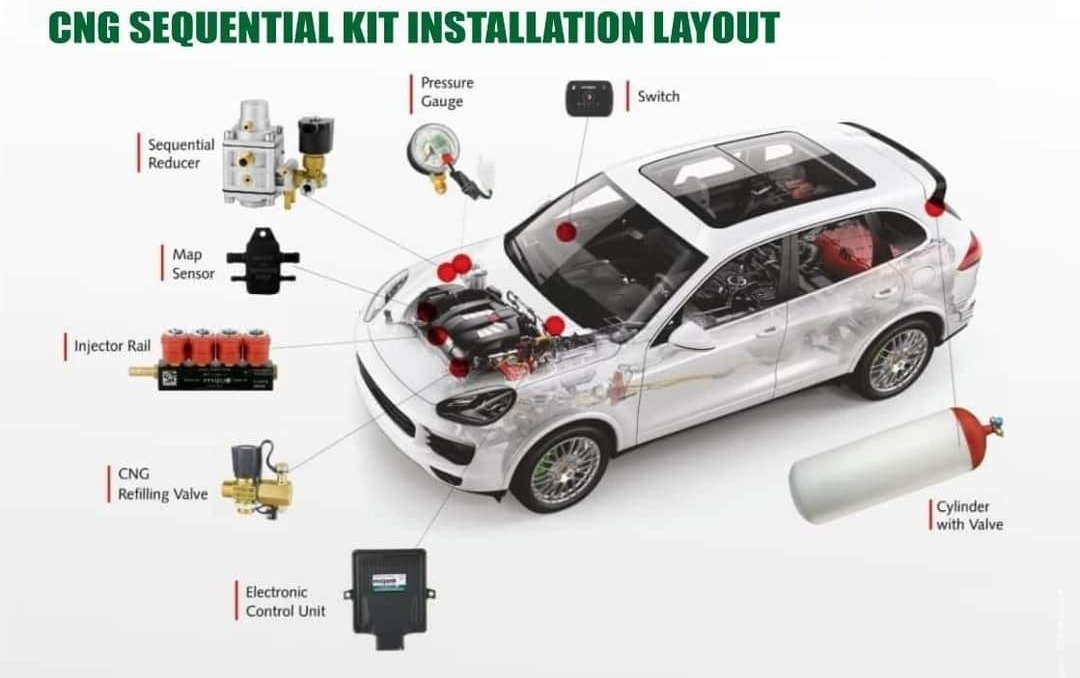 CNG SEQUENTIAL KIT INSTALLATION LAYOUT

Pressure Gauge

Switch

Sequential Reducer

Map Sensor

Injector Rail

CNG Refilling Valve

Electronic Control Unit

Cylinder with Valve